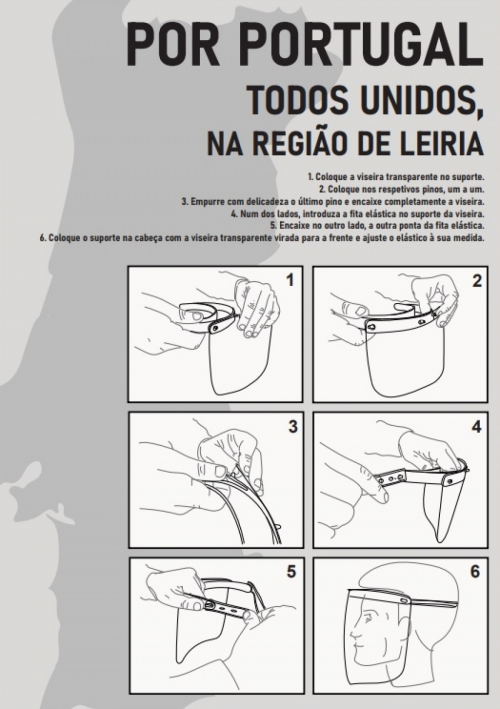 POR PORTUGAL
TODOS UNIDOS,
NA REGIÃO DE LEIRIA

1. Coloque a viseira transparente no suporte.
2. Coloque nos respetivos pinos, um a um.
3. Empurre com delicadeza o último pino e encaixe completamente a viseira.
4. Num dos lados, introduza a fita elástica no suporte da viseira.
5. Encaixe no outro lado, a outra ponta da fita elástica.
6. Coloque o suporte na cabeça com a viseira transparente virada para a frente e ajuste o elástico à sua medida.

1

2

3

4

5

6